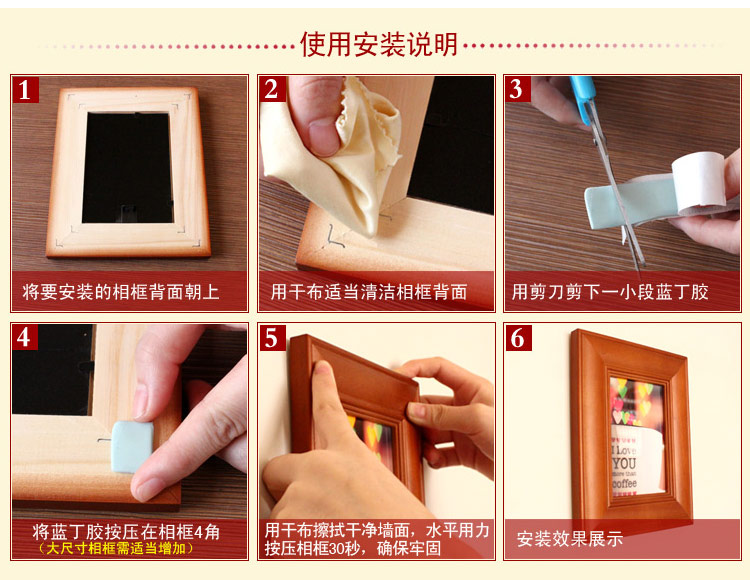 使用安装说明

1
将要安装的相框背面朝上

2
用干布适当清洁相框背面

3
用剪刀剪下一小段蓝丁胶

4
将蓝丁胶按压在相框4角
（大尺寸相框需适当增加）

5
用干布擦拭干净墙面，水平用力按压相框30秒，确保牢固

6
I Love YOU more than coffee
安装效果展示