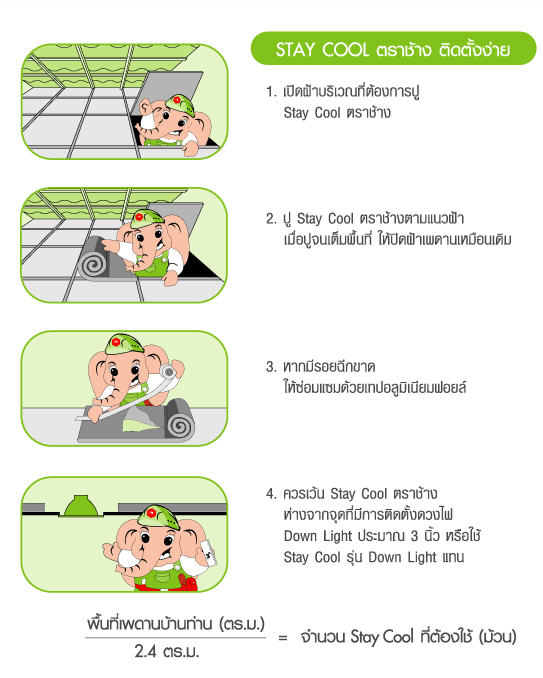 STAY COOL ตราช้าง ติดตั้งง่าย

1. เปิดฝ้าบริเวณที่ต้องการปู Stay Cool ตราช้าง

2. ปู Stay Cool ตราช้างตามแนวฝ้า เมื่อปูจนเต็มพื้นที่ ให้ปิดฝ้าเพดานเหมือนเดิม

3. หากมีรอยฉีกขาด ให้ซ่อมแซมด้วยเทปอลูมิเนียมฟอยล์

4. ควรเว้น Stay Cool ตราช้าง ห่างจากจุดที่มีการติดตั้งดวงไฟ Down Light ประมาณ 3 นิ้ว หรือใช้ Stay Cool รุ่น Down Light แทน

$\frac{\text{พื้นที่เพดานบ้านท่าน (ตร.ม.)}}{\text{2.4 ตร.ม.}}$ = จำนวน Stay Cool ที่ต้องใช้ (ม้วน)